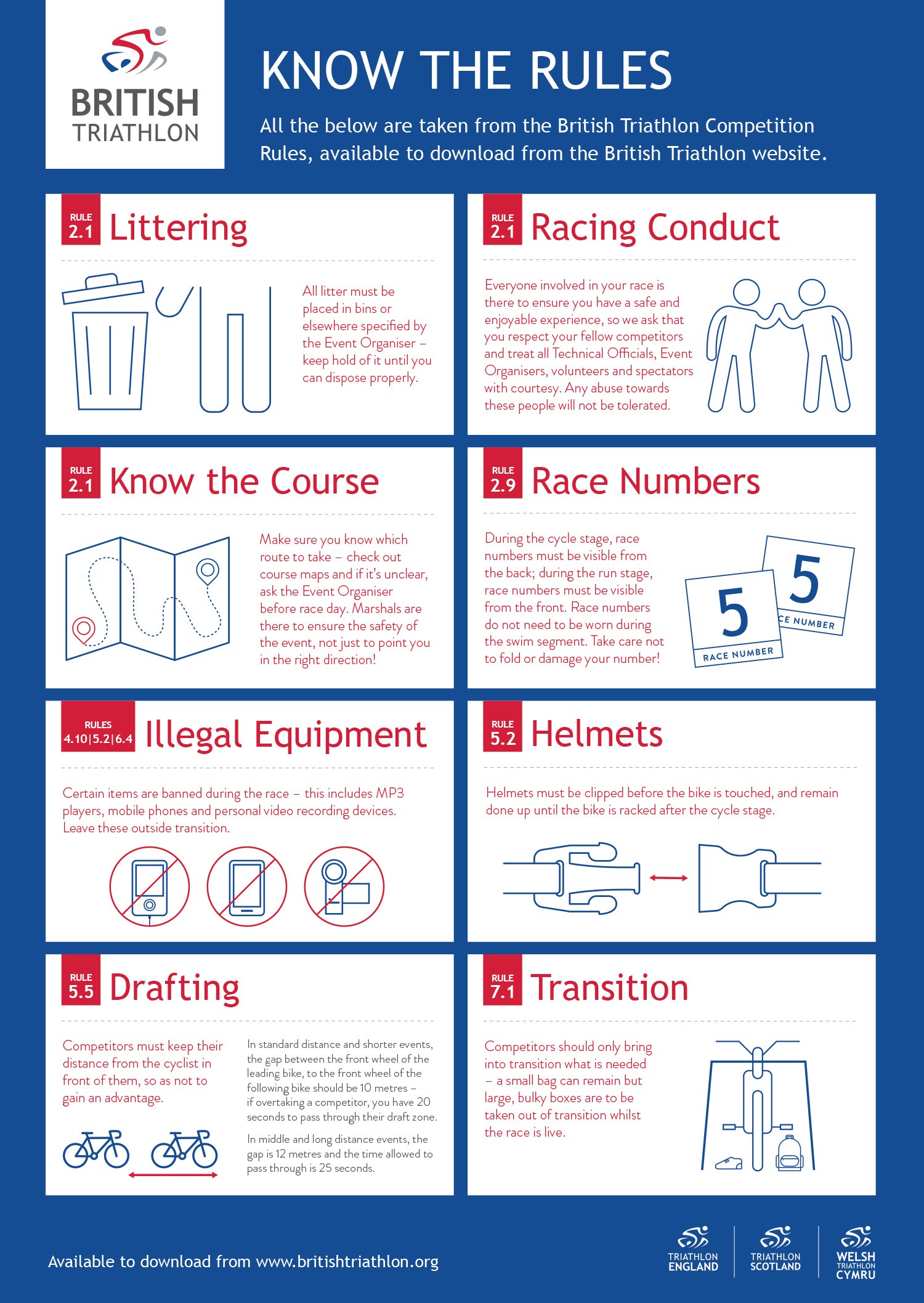 BRITISH TRIATHLON

KNOW THE RULES

All the below are taken from the British Triathlon Competition Rules, available to download from the British Triathlon website.

RULE 2.1 Littering

All litter must be placed in bins or elsewhere specified by the Event Organiser – keep hold of it until you can dispose properly.

RULE 2.1 Racing Conduct

Everyone involved in your race is there to ensure you have a safe and enjoyable experience, so we ask that you respect your fellow competitors and treat all Technical Officials, Event Organisers, volunteers and spectators with courtesy. Any abuse towards these people will not be tolerated.

RULE 2.1 Know the Course

Make sure you know which route to take – check out course maps and if it's unclear, ask the Event Organiser before race day. Marshals are there to ensure the safety of the event, not just to point you in the right direction!

RULE 2.9 Race Numbers

During the cycle stage, race numbers must be visible from the back; during the run stage, race numbers must be visible from the front. Race numbers do not need to be worn during the swim segment. Take care not to fold or damage your number!

5 RACE NUMBER
5 CE NUMBER

RULES 4.10|5.2|6.4 Illegal Equipment

Certain items are banned during the race – this includes MP3 players, mobile phones and personal video recording devices. Leave these outside transition.

RULE 5.2 Helmets

Helmets must be clipped before the bike is touched, and remain done up until the bike is racked after the cycle stage.

RULE 5.5 Drafting

Competitors must keep their distance from the cyclist in front of them, so as not to gain an advantage.

In standard distance and shorter events, the gap between the front wheel of the leading bike, to the front wheel of the following bike should be 10 metres – if overtaking a competitor, you have 20 seconds to pass through their draft zone.

In middle and long distance events, the gap is 12 metres and the time allowed to pass through is 25 seconds.

RULE 7.1 Transition

Competitors should only bring into transition what is needed – a small bag can remain but large, bulky boxes are to be taken out of transition whilst the race is live.

Available to download from www.britishtriathlon.org

TRIATHLON ENGLAND
TRIATHLON SCOTLAND
WELSH TRIATHLON CYMRU